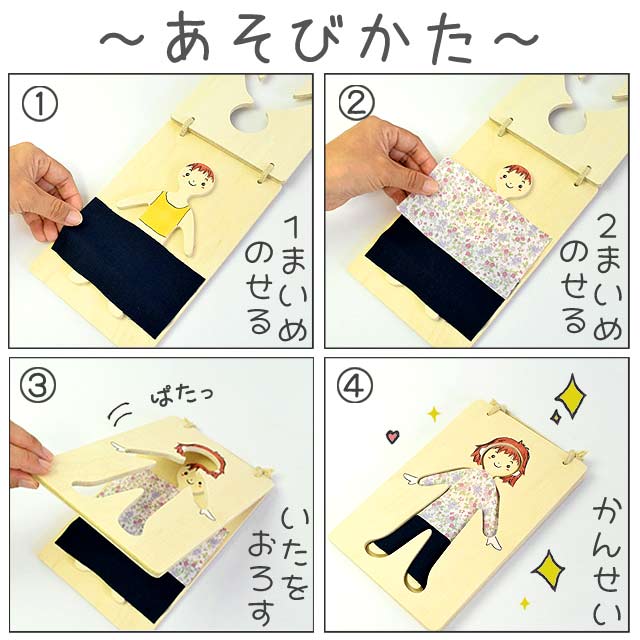 ～あそびかた～

①
1まいめのせる

②
2まいめのせる

③
ぱたっ
いたをおろす

④
かんせい