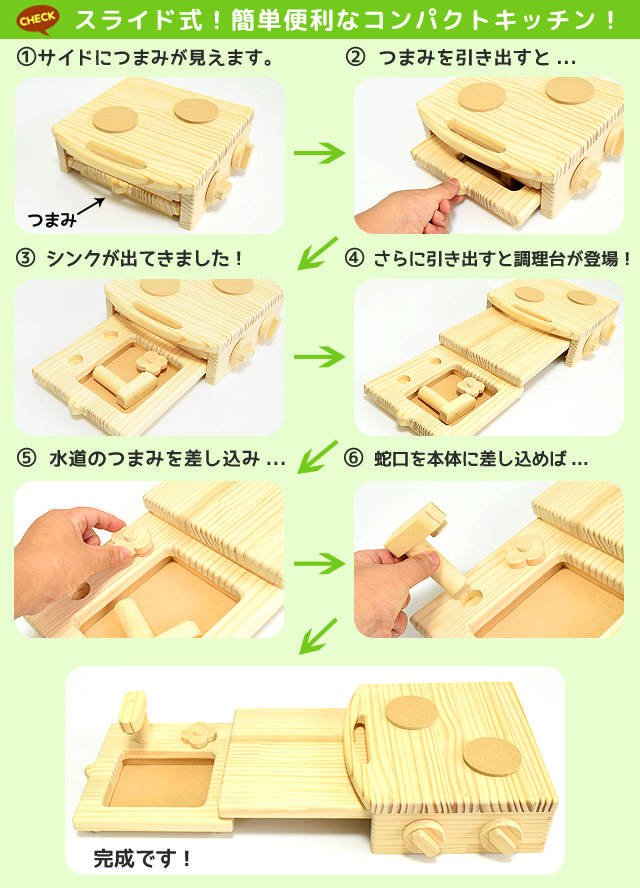 CHECK スライド式！簡単便利なコンパクトキッチン！

①サイドにつまみが見えます。

つまみ

② つまみを引き出すと ...

③ シンクが出てきました！

④ さらに引き出すと調理台が登場！

⑤ 水道のつまみを差し込み ...

⑥ 蛇口を本体に差し込めば ...

完成です！