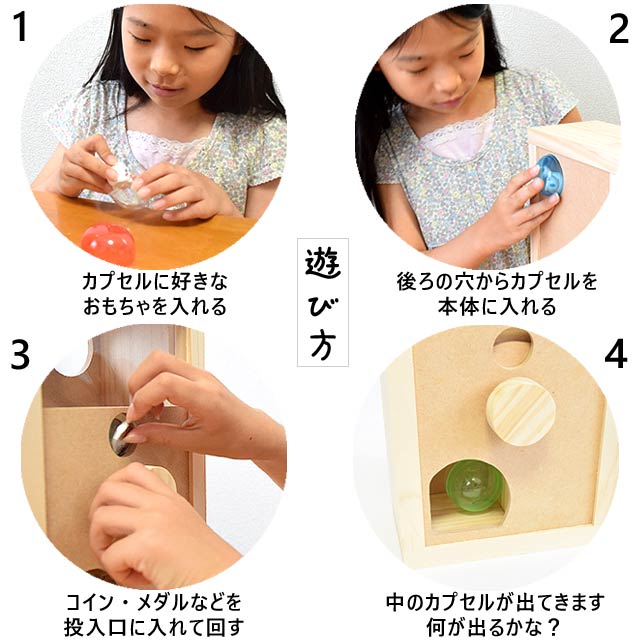 遊び方

1
カプセルに好きな
おもちゃを入れる

2
後ろの穴からカプセルを
本体に入れる

3
コイン・メダルなどを
投入口に入れて回す

4
中のカプセルが出てきます
何が出るかな？