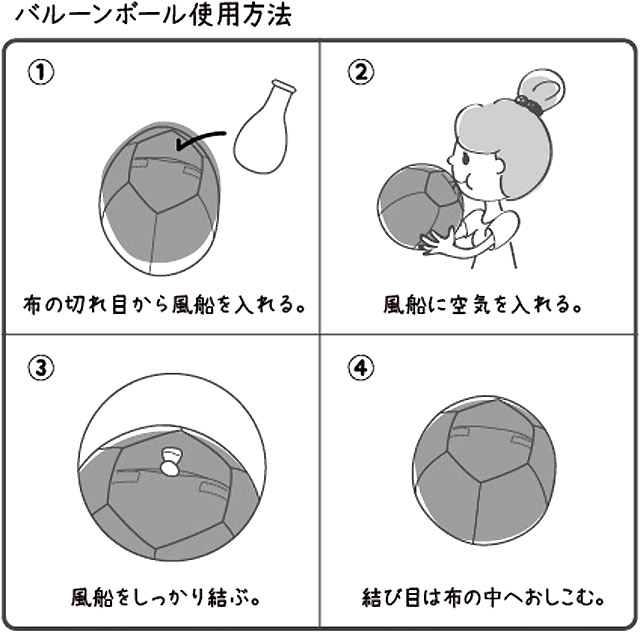 バルーンボール使用方法

①

布の切れ目から風船を入れる。

②

風船に空気を入れる。

③

風船をしっかり結ぶ。

④

結び目は布の中へおしこむ。